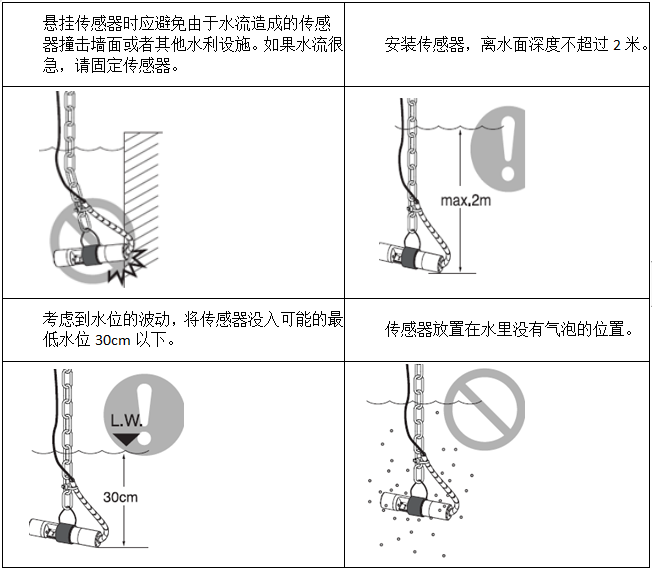 | 悬挂传感器时应避免由于水流造成的传感器撞击墙面或者其他水利设施。如果水流很急，请固定传感器。 | 安装传感器，离水面深度不超过 2 米。 |
|---|---|
|  | max.2m |
| 考虑到水位的波动，将传感器没入可能的最低水位 30cm 以下。 | 传感器放置在水里没有气泡的位置。 |
| L.W. 30cm |  |